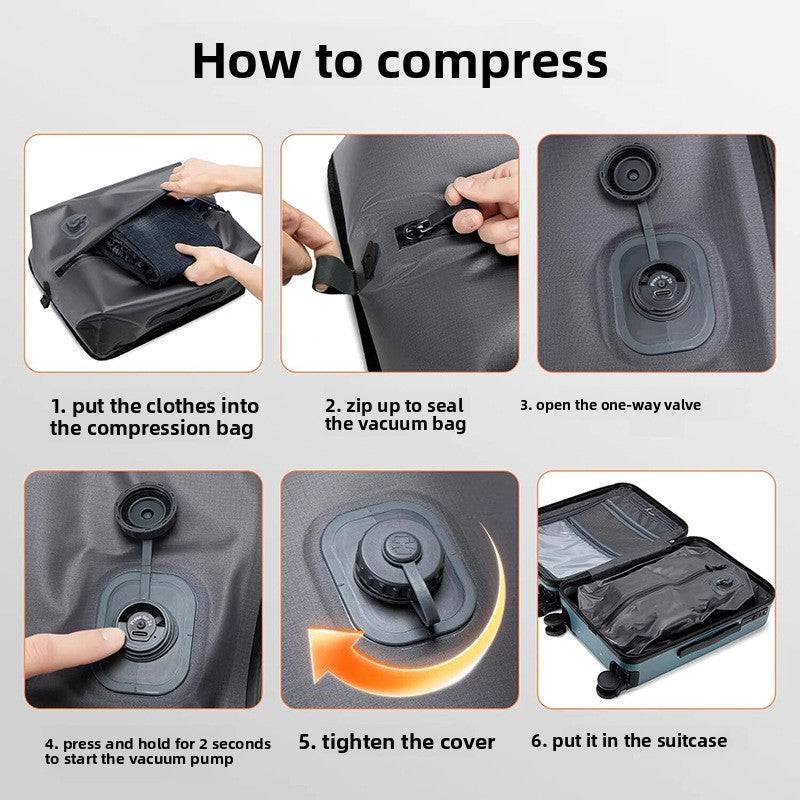 How to compress

1. put the clothes into the compression bag

2. zip up to seal the vacuum bag

3. open the one-way valve

4. press and hold for 2 seconds to start the vacuum pump

5. tighten the cover

6. put it in the suitcase